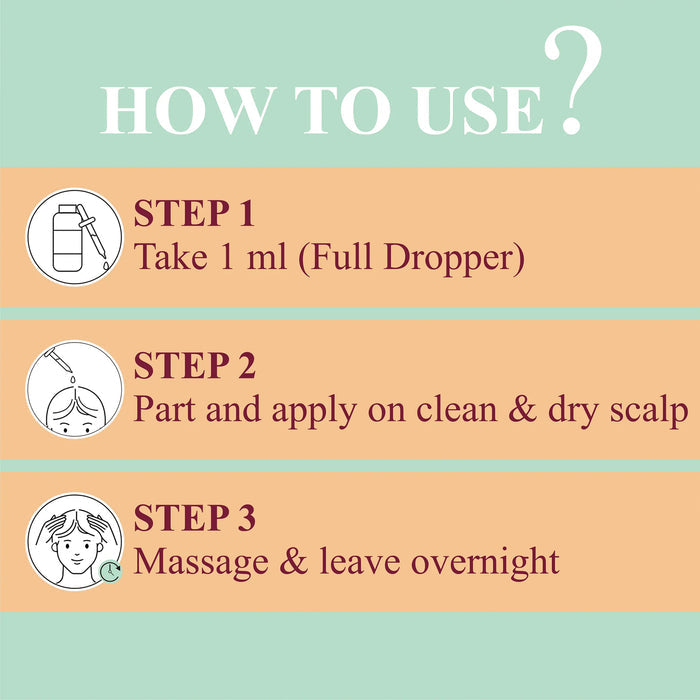 HOW TO USE?

STEP 1
Take 1 ml (Full Dropper)

STEP 2
Part and apply on clean & dry scalp

STEP 3
Massage & leave overnight